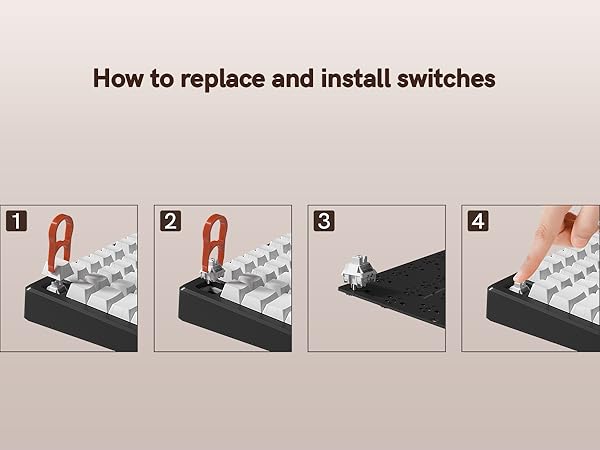 How to replace and install switches

1

2

3

4