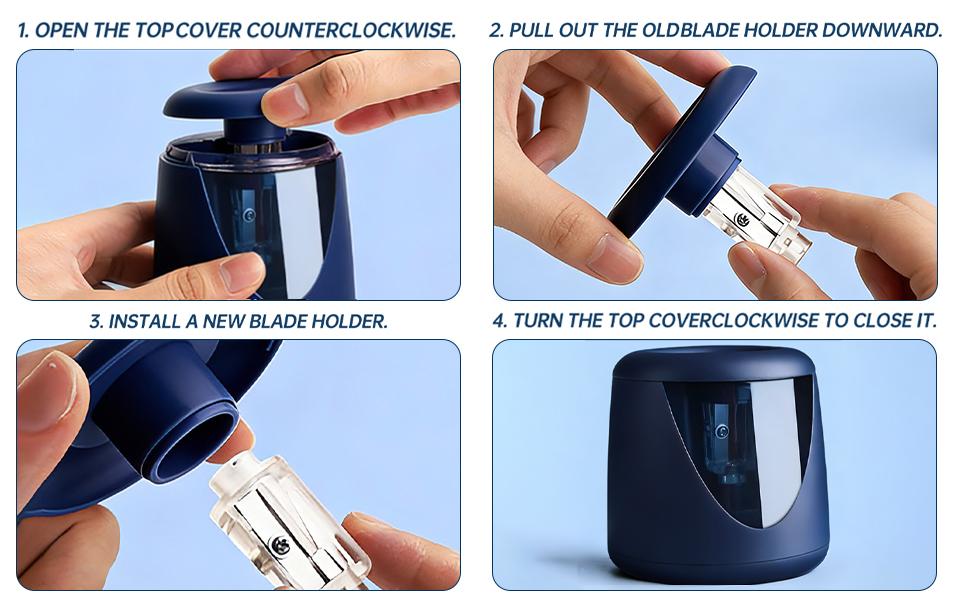 1. OPEN THE TOPCOVER COUNTERCLOCKWISE.

2. PULL OUT THE OLDBLADE HOLDER DOWNWARD.

3. INSTALL A NEW BLADE HOLDER.

4. TURN THE TOP COVERCLOCKWISE TO CLOSE IT.