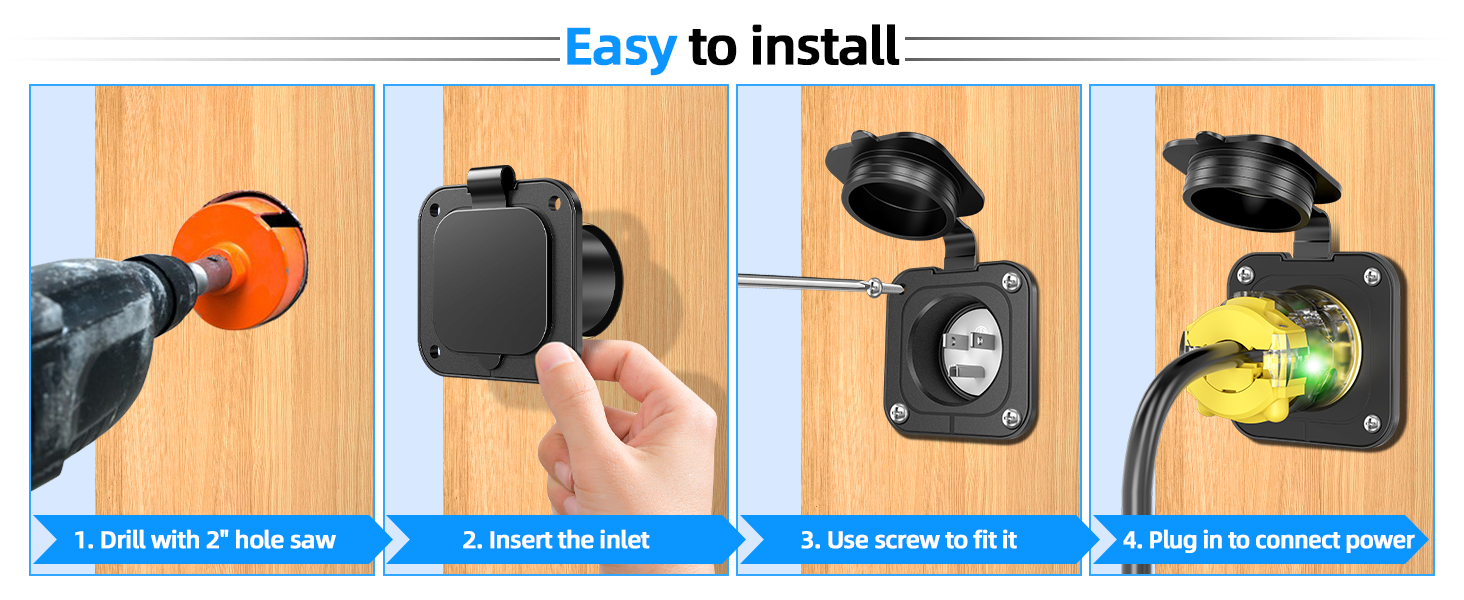 Easy to install

1. Drill with 2" hole saw

2. Insert the inlet

3. Use screw to fit it

4. Plug in to connect power