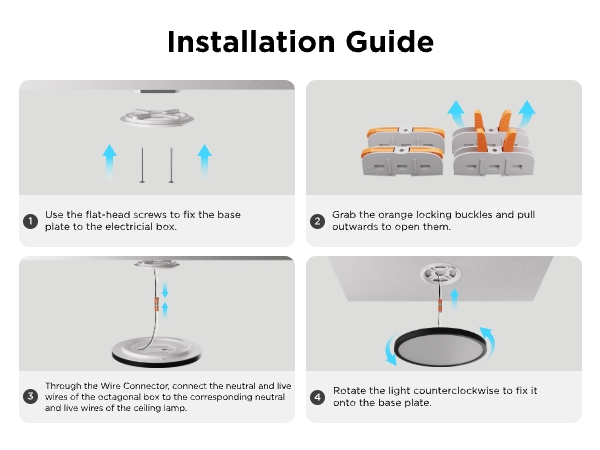 Installation Guide

1 Use the flat-head screws to fix the base plate to the electricial box.

2 Grab the orange locking buckles and pull outwards to open them.

3 Through the Wire Connector, connect the neutral and live wires of the octagonal box to the corresponding neutral and live wires of the ceiling lamp.

4 Rotate the light counterclockwise to fix it onto the base plate.