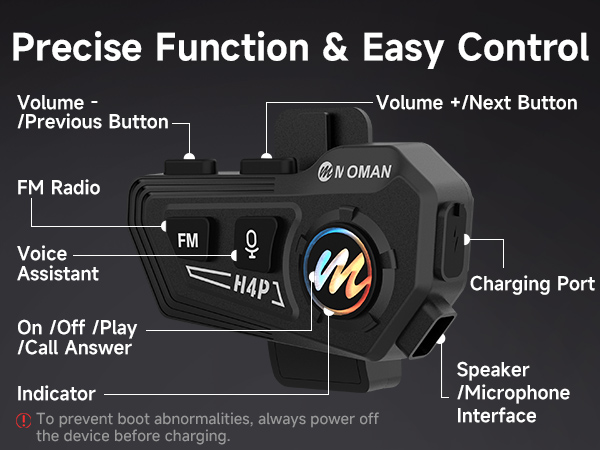 Precise Function & Easy Control

Volume - /Previous Button

Volume +/Next Button

NOMAN

FM Radio

FM

Voice Assistant

H4P

Charging Port

On /Off /Play /Call Answer

Speaker /Microphone Interface

Indicator

To prevent boot abnormalities, always power off the device before charging.