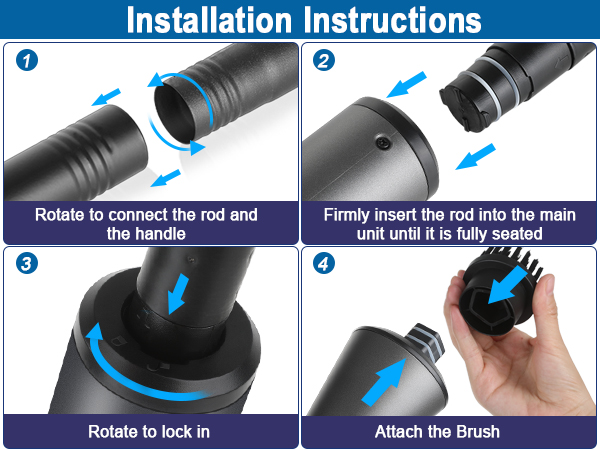 Installation Instructions

1

Rotate to connect the rod and the handle

2

Firmly insert the rod into the main unit until it is fully seated

3

Rotate to lock in

4

Attach the Brush