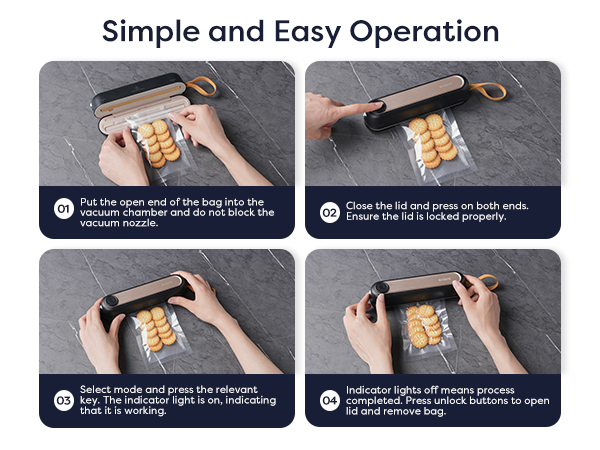 Simple and Easy Operation

01 Put the open end of the bag into the vacuum chamber and do not block the vacuum nozzle.

02 Close the lid and press on both ends. Ensure the lid is locked properly.

03 Select mode and press the relevant key. The indicator light is on, indicating that it is working.

04 Indicator lights off means process completed. Press unlock buttons to open lid and remove bag.