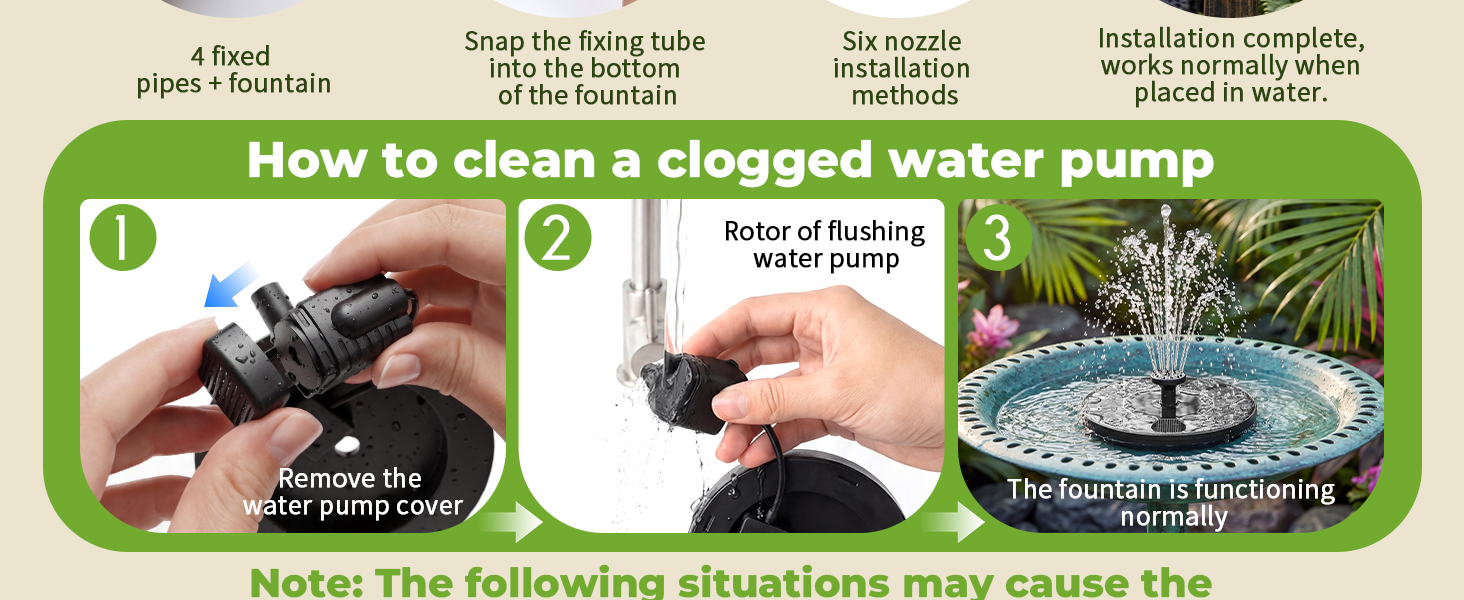 4 fixed pipes + fountain

Snap the fixing tube into the bottom of the fountain

Six nozzle installation methods

Installation complete, works normally when placed in water.

How to clean a clogged water pump

1

Remove the water pump cover

2

Rotor of flushing water pump

3

The fountain is functioning normally

Note: The following situations may cause the