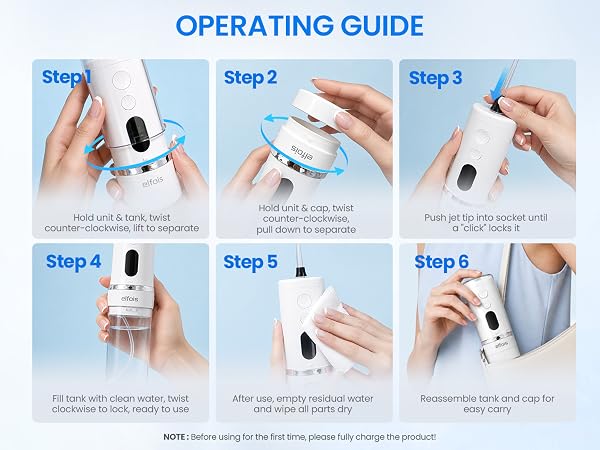 OPERATING GUIDE

Step 1

elfois

Hold unit & tank, twist counter-clockwise, lift to separate

Step 2

elfois

Hold unit & cap, twist counter-clockwise, pull down to separate

Step 3

Push jet tip into socket until a "click" locks it

Step 4

elfois

Fill tank with clean water, twist clockwise to lock, ready to use

Step 5

After use, empty residual water and wipe all parts dry

Step 6

elfois

Reassemble tank and cap for easy carry

NOTE : Before using for the first time, please fully charge the product!