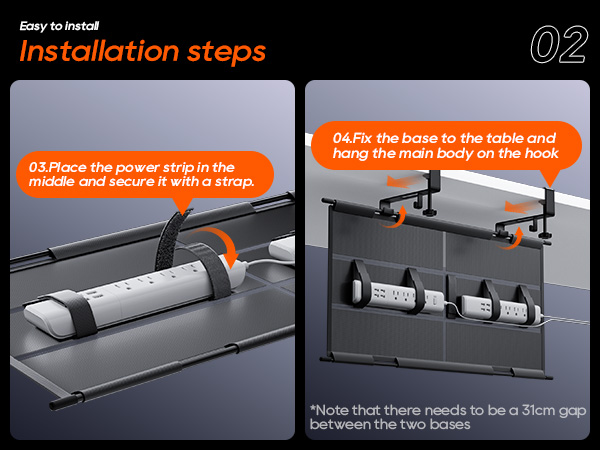 Easy to install
Installation steps
02

03.Place the power strip in the middle and secure it with a strap.

04.Fix the base to the table and hang the main body on the hook

*Note that there needs to be a 31cm gap between the two bases