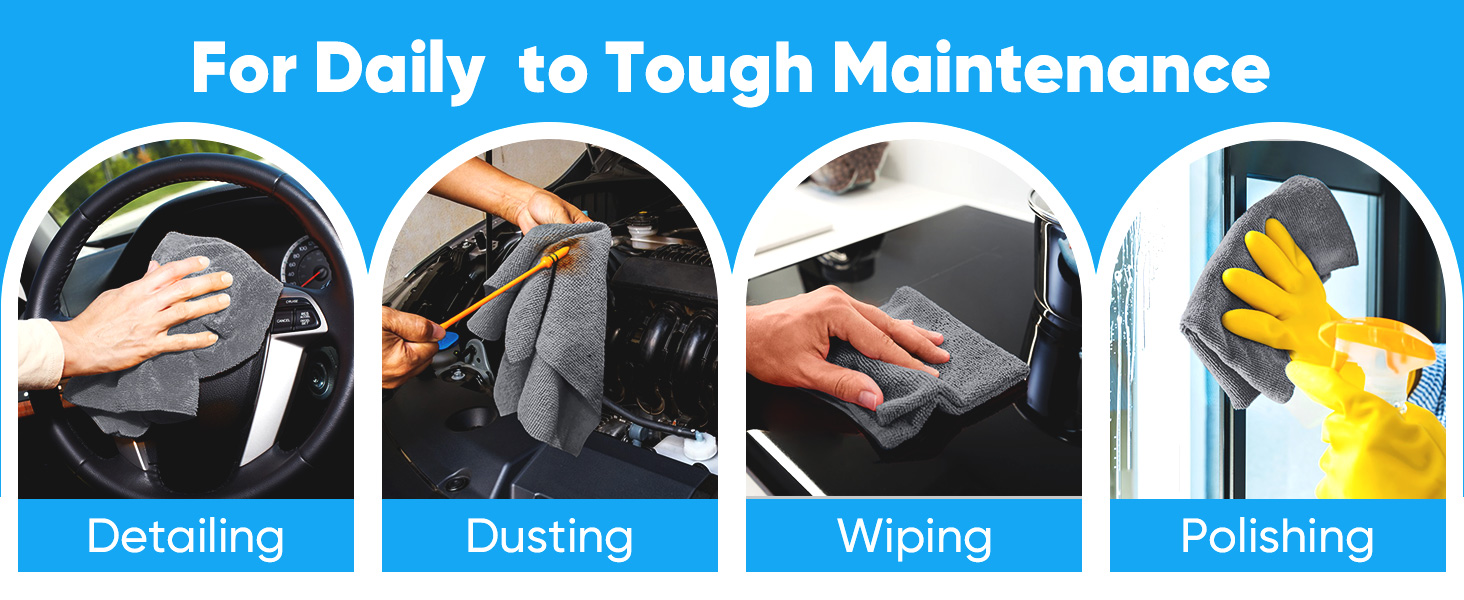 For Daily  to Tough Maintenance

Detailing

Dusting

Wiping

Polishing