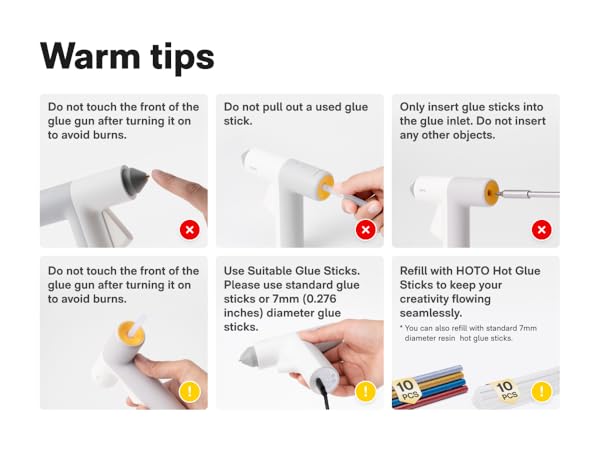 Warm tips

Do not touch the front of the glue gun after turning it on to avoid burns.

Do not pull out a used glue stick.

Only insert glue sticks into the glue inlet. Do not insert any other objects.

Do not touch the front of the glue gun after turning it on to avoid burns.

Use Suitable Glue Sticks. Please use standard glue sticks or 7mm (0.276 inches) diameter glue sticks.

Refill with HOTO Hot Glue Sticks to keep your creativity flowing seamlessly.

* You can also refill with standard 7mm diameter resin hot glue sticks.

10 PCS

10 PCS