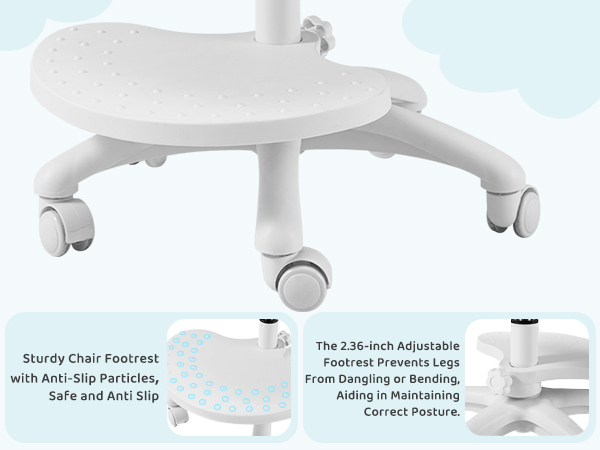 Sturdy Chair Footrest with Anti-Slip Particles, Safe and Anti Slip

The 2.36-inch Adjustable Footrest Prevents Legs From Dangling or Bending, Aiding in Maintaining Correct Posture.