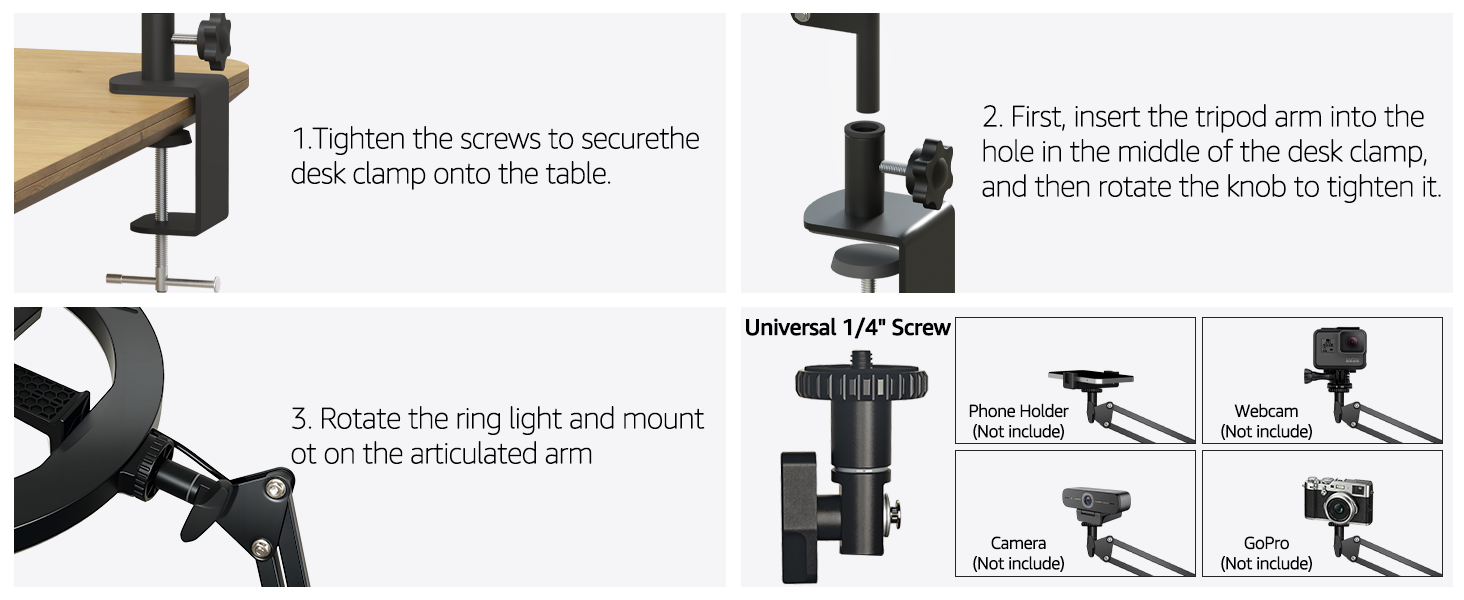 1.Tighten the screws to securethe desk clamp onto the table.

2. First, insert the tripod arm into the hole in the middle of the desk clamp, and then rotate the knob to tighten it.

3. Rotate the ring light and mount ot on the articulated arm

Universal 1/4" Screw

Phone Holder (Not include)

Webcam (Not include)

Camera (Not include)

GoPro (Not include)