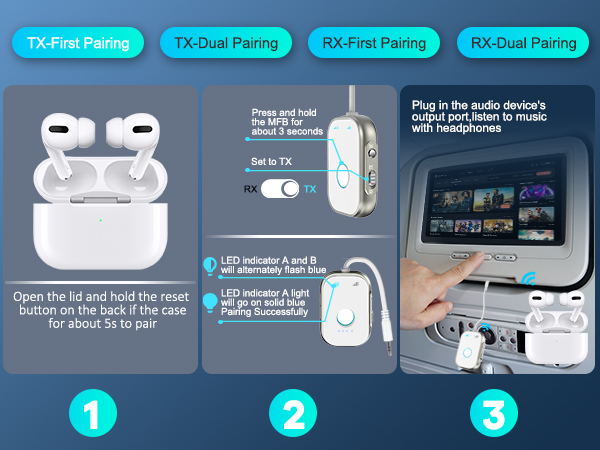 TX-First Pairing

TX-Dual Pairing

RX-First Pairing

RX-Dual Pairing

Open the lid and hold the reset button on the back if the case for about 5s to pair

Press and hold the MFB for about 3 seconds

Set to TX

RX TX

LED indicator A and B will alternately flash blue

LED indicator A light will go on solid blue Pairing Successfully

Plug in the audio device's output port,listen to music with headphones

1

2

3