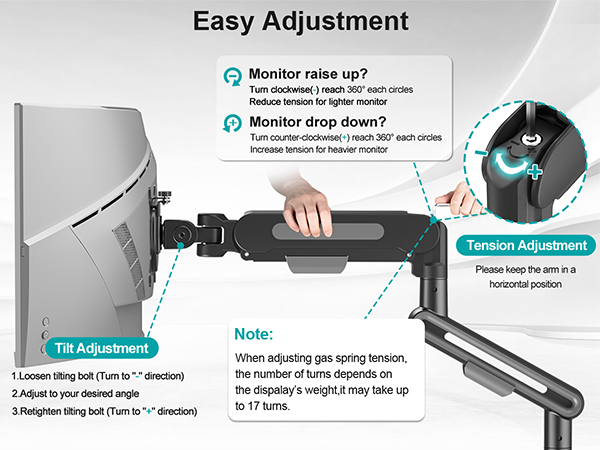 Easy Adjustment

Monitor raise up?
Turn clockwise(-) reach 360° each circles
Reduce tension for lighter monitor

Monitor drop down?
Turn counter-clockwise(+) reach 360° each circles
Increase tension for heavier monitor

-
+

Tension Adjustment
Please keep the arm in a horizontal position

Tilt Adjustment
1.Loosen tilting bolt (Turn to "-" direction)
2.Adjust to your desired angle
3.Retighten tilting bolt (Turn to "+" direction)

Note:
When adjusting gas spring tension, the number of turns depends on the dispalay's weight,it may take up to 17 turns.