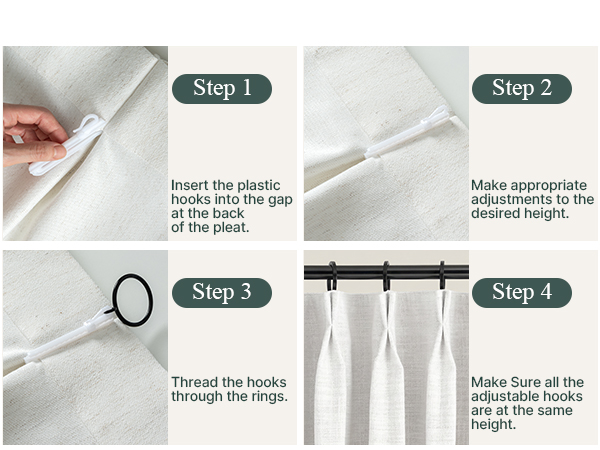 Step 1

Insert the plastic hooks into the gap at the back of the pleat.

Step 2

Make appropriate adjustments to the desired height.

Step 3

Thread the hooks through the rings.

Step 4

Make Sure all the adjustable hooks are at the same height.