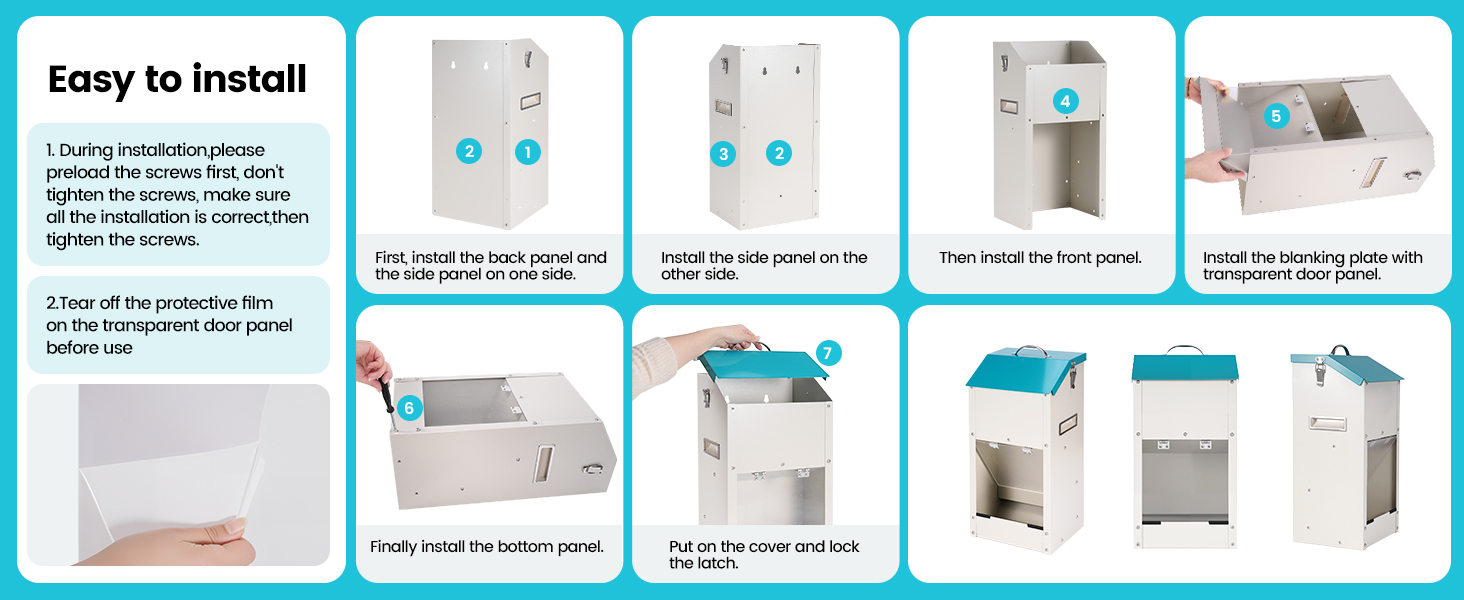 Easy to install

1. During installation,please preload the screws first, don't tighten the screws, make sure all the installation is correct,then tighten the screws.

2.Tear off the protective film on the transparent door panel before use

2 1

First, install the back panel and the side panel on one side.

3 2

Install the side panel on the other side.

4

Then install the front panel.

5

Install the blanking plate with transparent door panel.

6

Finally install the bottom panel.

7

Put on the cover and lock the latch.