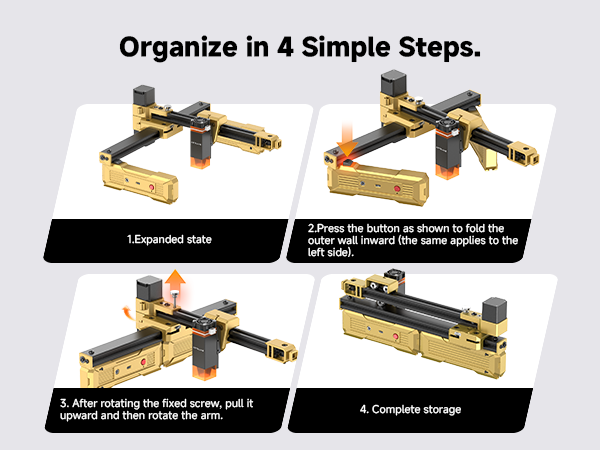 Organize in 4 Simple Steps.

1.Expanded state

2.Press the button as shown to fold the outer wall inward (the same applies to the left side).

3. After rotating the fixed screw, pull it upward and then rotate the arm.

4. Complete storage