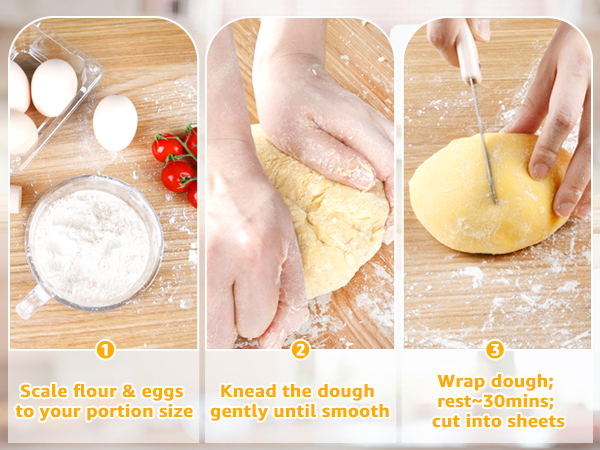 1
Scale flour & eggs to your portion size

2
Knead the dough gently until smooth

3
Wrap dough; rest~30mins; cut into sheets