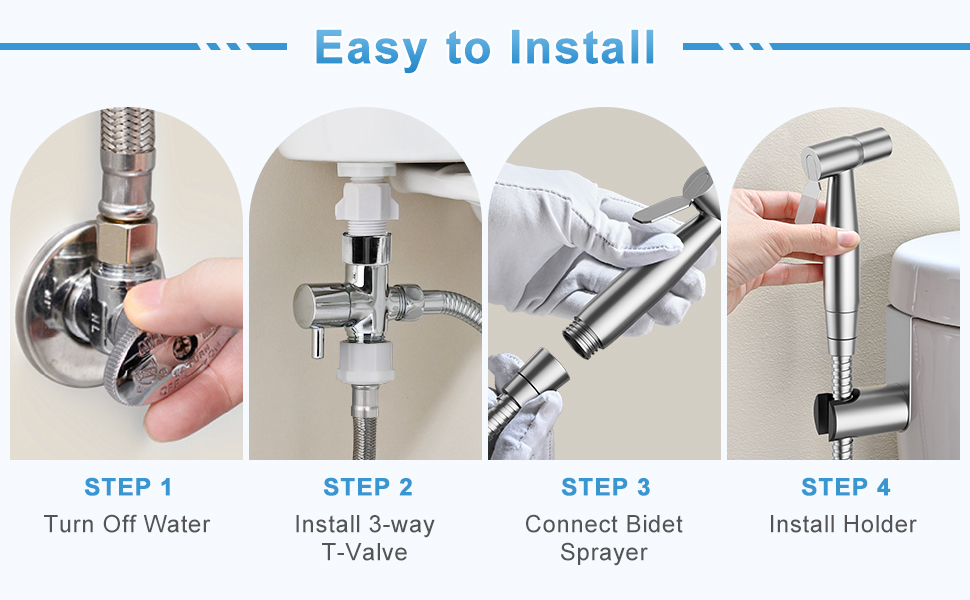 Easy to Install

STEP 1
Turn Off Water

STEP 2
Install 3-way T-Valve

STEP 3
Connect Bidet Sprayer

STEP 4
Install Holder