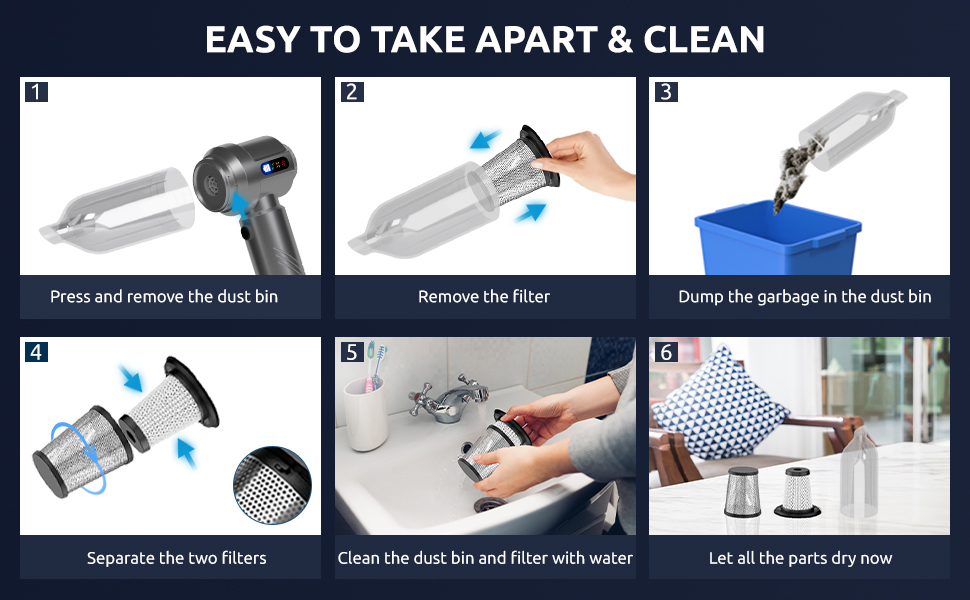 EASY TO TAKE APART & CLEAN

1

Press and remove the dust bin

2

Remove the filter

3

Dump the garbage in the dust bin

4

Separate the two filters

5

Clean the dust bin and filter with water

6

Let all the parts dry now