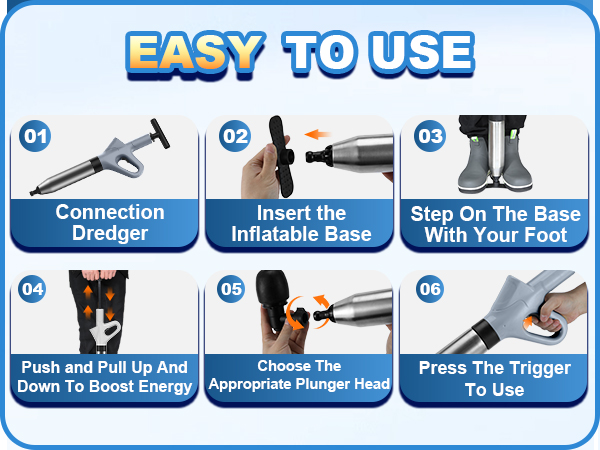 EASY TO USE

01
Connection Dredger

02
Insert the Inflatable Base

03
Step On The Base With Your Foot

04
Push and Pull Up And Down To Boost Energy

05
Choose The Appropriate Plunger Head

06
Press The Trigger To Use