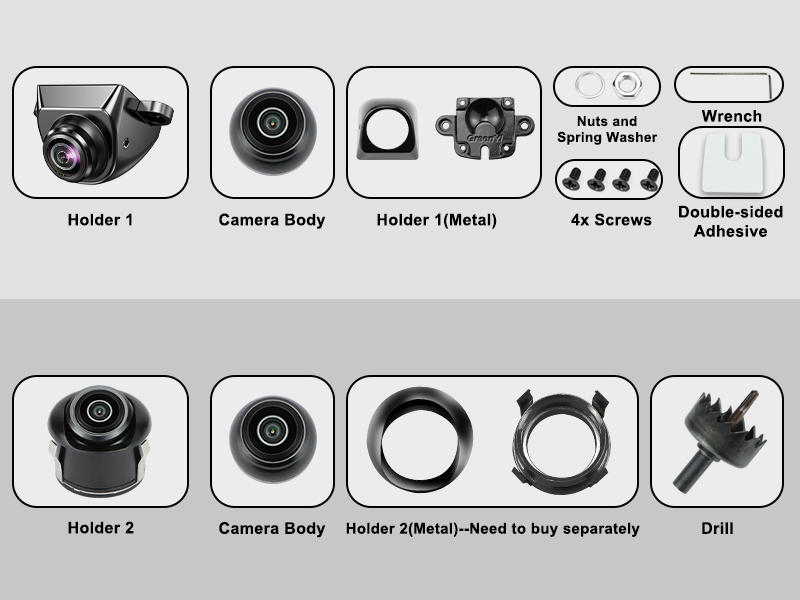 Holder 1

Camera Body

GreenYi

Holder 1(Metal)

Nuts and Spring Washer

4x Screws

Wrench

Double-sided Adhesive

Holder 2

Camera Body

Holder 2(Metal)--Need to buy separately

Drill