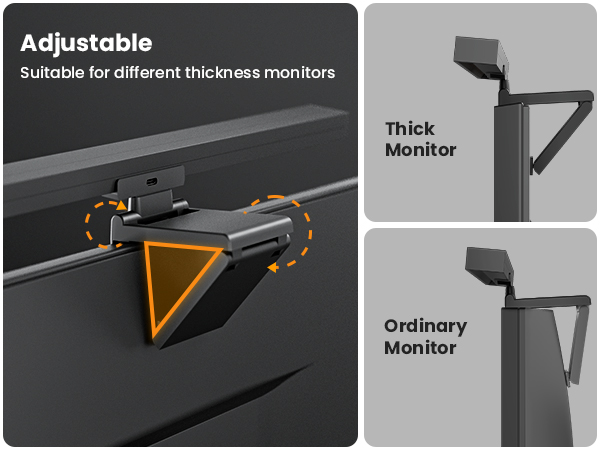 Adjustable
Suitable for different thickness monitors

Thick Monitor

Ordinary Monitor