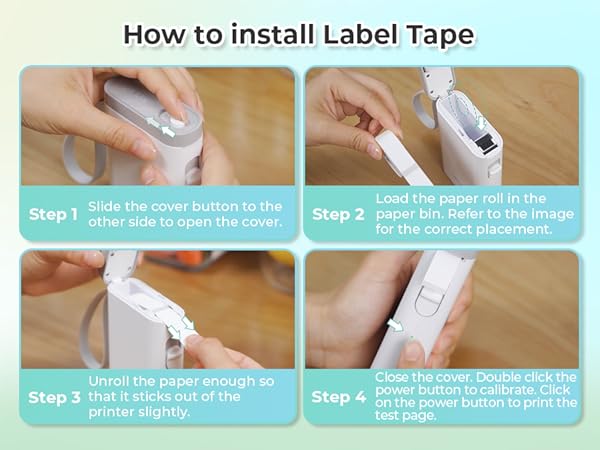 How to install Label Tape

Step 1 Slide the cover button to the other side to open the cover.

Step 2 Load the paper roll in the paper bin. Refer to the image for the correct placement.

Step 3 Unroll the paper enough so that it sticks out of the printer slightly.

Step 4 Close the cover. Double click the power button to calibrate. Click on the power button to print the test page.