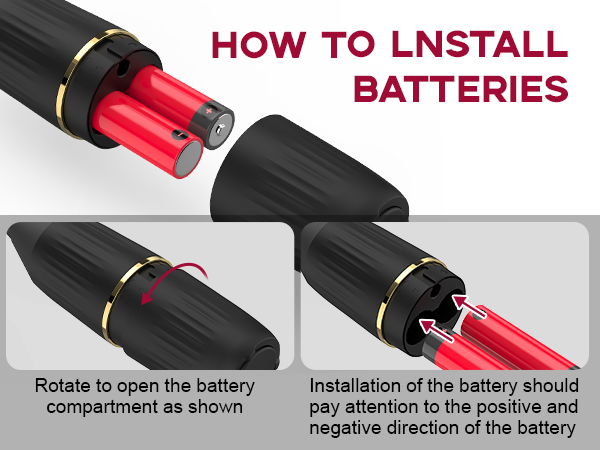 HOW TO LNSTALL BATTERIES

+

Rotate to open the battery compartment as shown

Installation of the battery should pay attention to the positive and negative direction of the battery