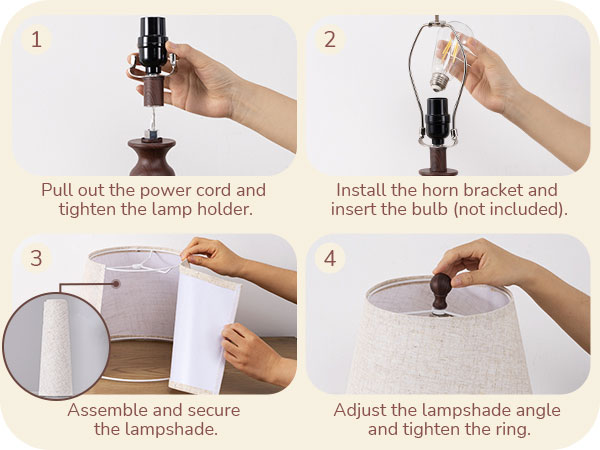 1

Pull out the power cord and tighten the lamp holder.

2

Install the horn bracket and insert the bulb (not included).

3

Assemble and secure the lampshade.

4

Adjust the lampshade angle and tighten the ring.