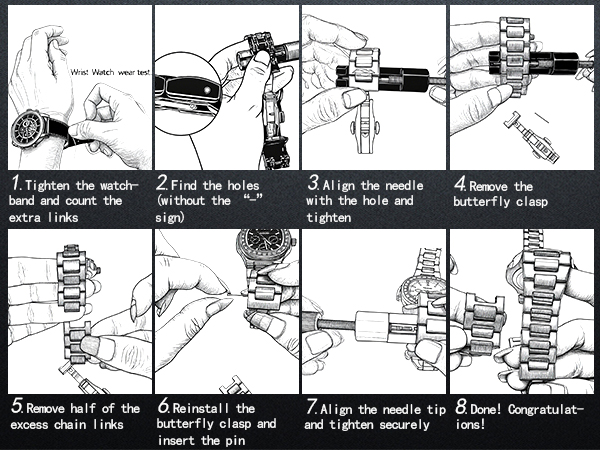 Wrist Watch wear test

1. Tighten the watchband and count the extra links

2. Find the holes (without the "–" sign)

3. Align the needle with the hole and tighten

4. Remove the butterfly clasp

5. Remove half of the excess chain links

6. Reinstall the butterfly clasp and insert the pin

7. Align the needle tip and tighten securely

8. Done! Congratulations!