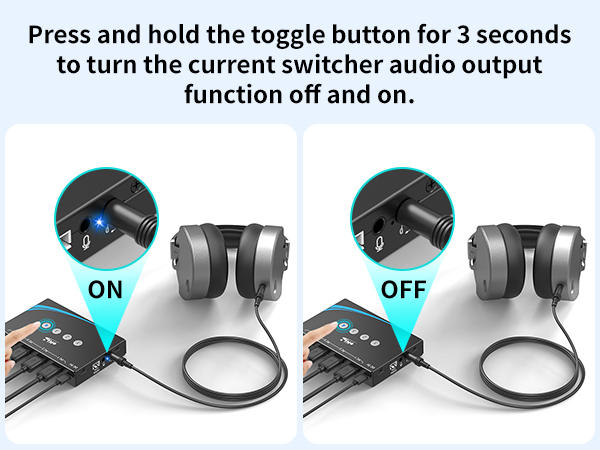 Press and hold the toggle button for 3 seconds to turn the current switcher audio output function off and on.

ON

OFF