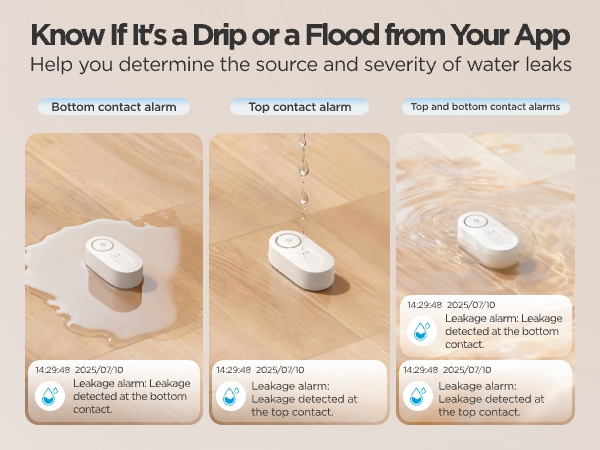 Know If It's a Drip or a Flood from Your App
Help you determine the source and severity of water leaks

Bottom contact alarm

14:29:48 2025/07/10
Leakage alarm: Leakage detected at the bottom contact.

Top contact alarm

14:29:48 2025/07/10
Leakage alarm: Leakage detected at the top contact.

Top and bottom contact alarms

14:29:48 2025/07/10
Leakage alarm: Leakage detected at the bottom contact.

14:29:48 2025/07/10
Leakage alarm: Leakage detected at the top contact.