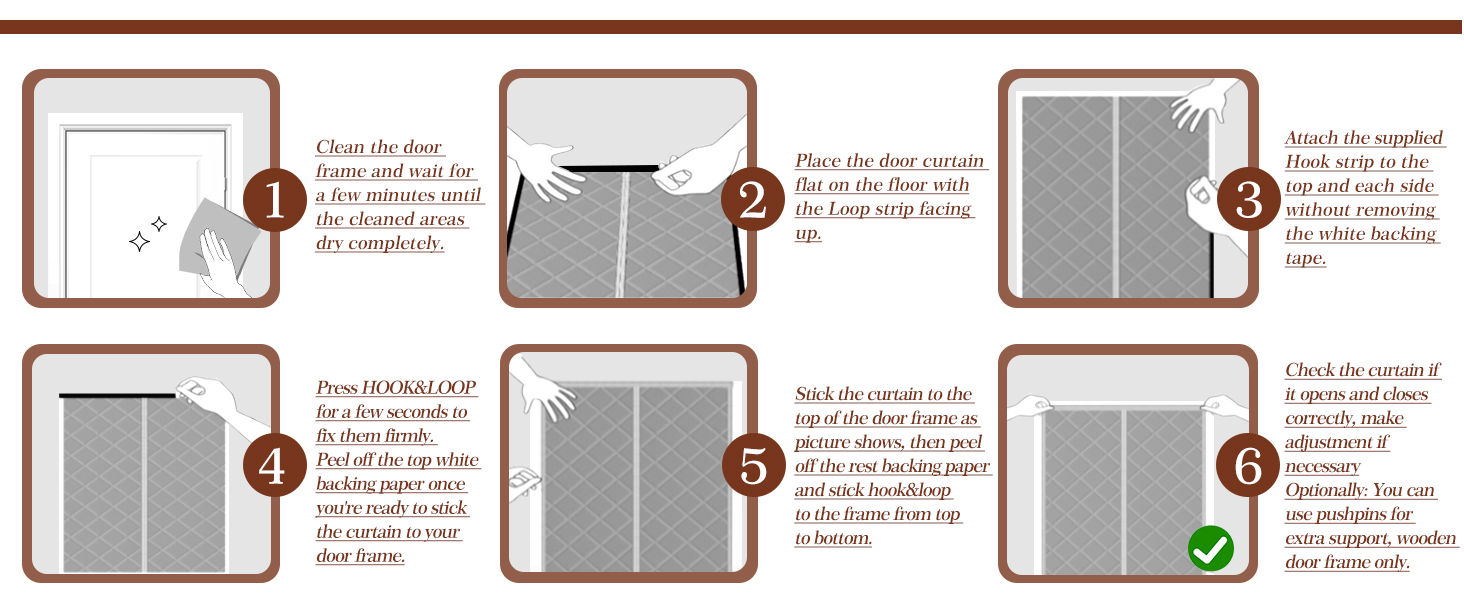 1

Clean the door frame and wait for a few minutes until the cleaned areas dry completely.

2

Place the door curtain flat on the floor with the Loop strip facing up.

3

Attach the supplied Hook strip to the top and each side without removing the white backing tape.

4

Press HOOK&LOOP for a few seconds to fix them firmly. Peel off the top white backing paper once you're ready to stick the curtain to your door frame.

5

Stick the curtain to the top of the door frame as picture shows, then peel off the rest backing paper and stick hook&loop to the frame from top to bottom.

6

Check the curtain if it opens and closes correctly, make adjustment if necessary
Optionally: You can use pushpins for extra support, wooden door frame only.