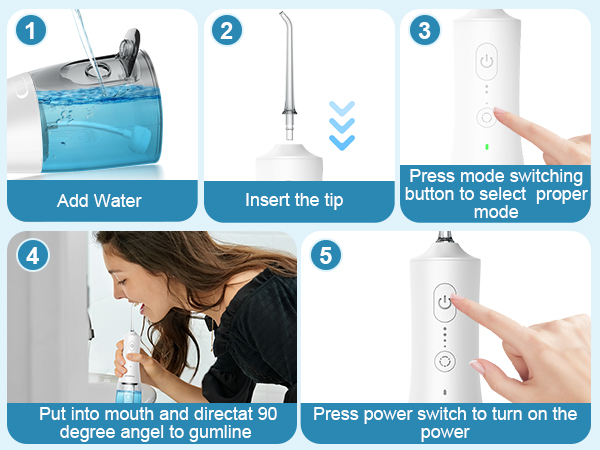 1

Add Water

2

Insert the tip

3

Press mode switching button to select proper mode

4

Put into mouth and directat 90 degree angel to gumline

5

Press power switch to turn on the power