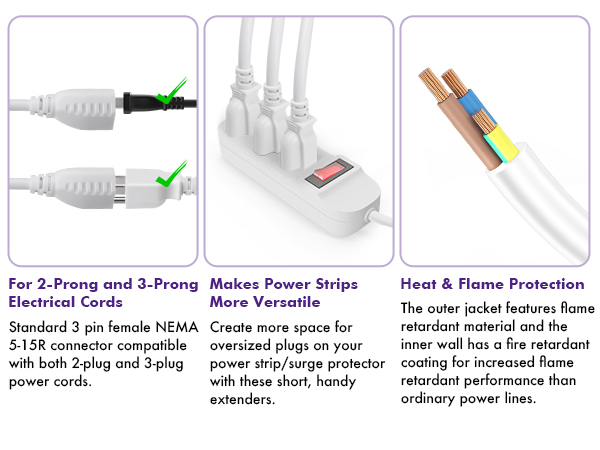 For 2-Prong and 3-Prong Electrical Cords

Standard 3 pin female NEMA 5-15R connector compatible with both 2-plug and 3-plug power cords.

Makes Power Strips More Versatile

Create more space for oversized plugs on your power strip/surge protector with these short, handy extenders.

Heat & Flame Protection

The outer jacket features flame retardant material and the inner wall has a fire retardant coating for increased flame retardant performance than ordinary power lines.