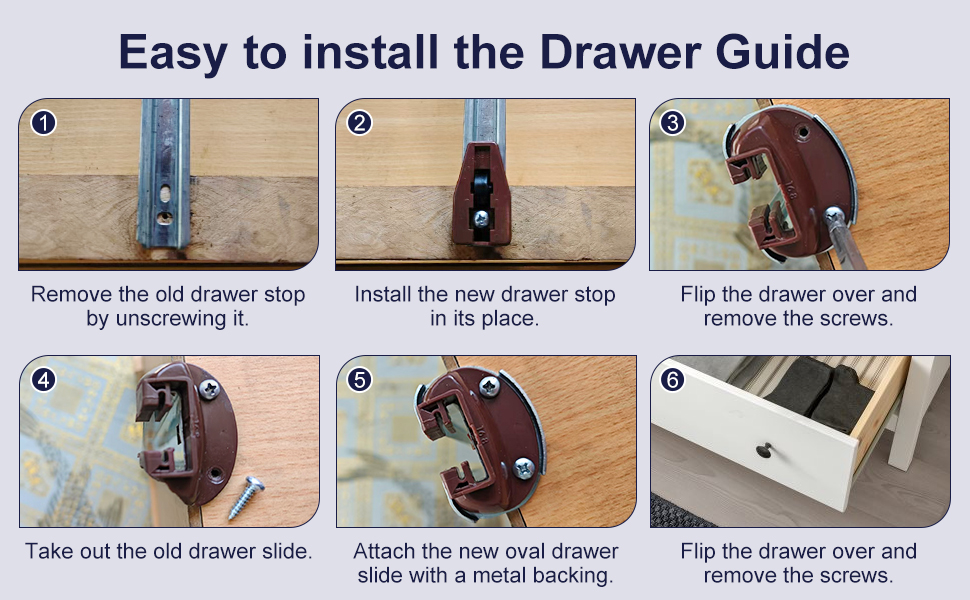 Easy to install the Drawer Guide

1

Remove the old drawer stop by unscrewing it.

2

Install the new drawer stop in its place.

3

Flip the drawer over and remove the screws.

4

Take out the old drawer slide.

5

Attach the new oval drawer slide with a metal backing.

6

Flip the drawer over and remove the screws.