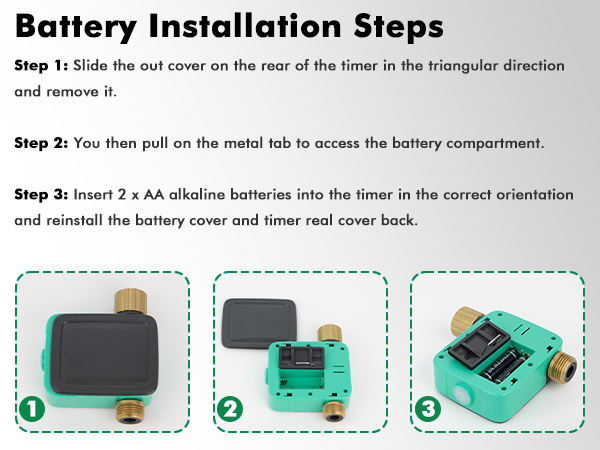 Battery Installation Steps

Step 1: Slide the out cover on the rear of the timer in the triangular direction and remove it.

Step 2: You then pull on the metal tab to access the battery compartment.

Step 3: Insert 2 x AA alkaline batteries into the timer in the correct orientation and reinstall the battery cover and timer real cover back.

1

2

3