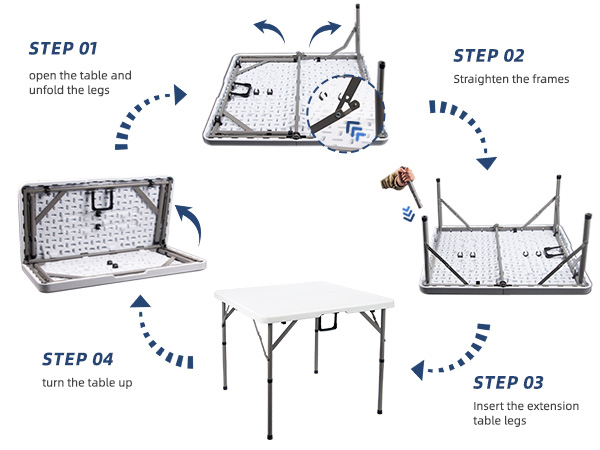 STEP 01
open the table and unfold the legs

STEP 02
Straighten the frames

STEP 03
Insert the extension table legs

STEP 04
turn the table up