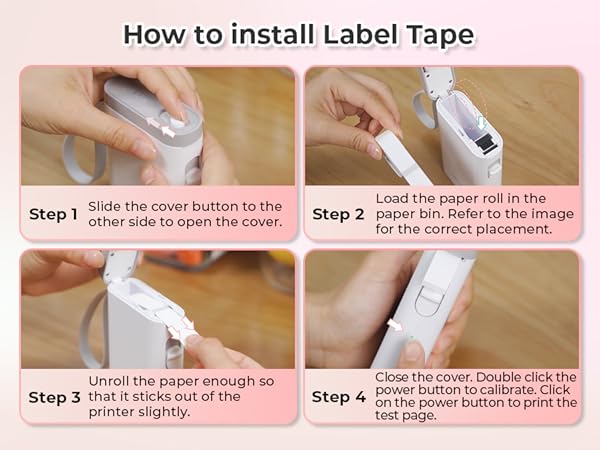 How to install Label Tape

Step 1 Slide the cover button to the other side to open the cover.

Step 2 Load the paper roll in the paper bin. Refer to the image for the correct placement.

Step 3 Unroll the paper enough so that it sticks out of the printer slightly.

Step 4 Close the cover. Double click the power button to calibrate. Click on the power button to print the test page.