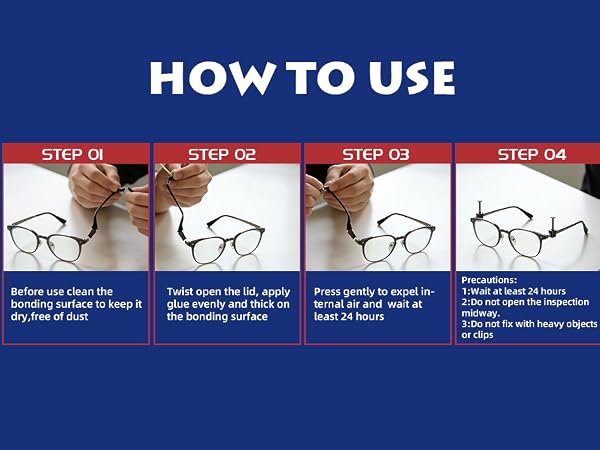 HOW TO USE

STEP 01

Before use clean the bonding surface to keep it dry,free of dust

STEP 02

Twist open the lid, apply glue evenly and thick on the bonding surface

STEP 03

Press gently to expel internal air and wait at least 24 hours

STEP 04

Precautions:
1:Wait at least 24 hours
2:Do not open the inspection midway.
3:Do not fix with heavy objects or clips