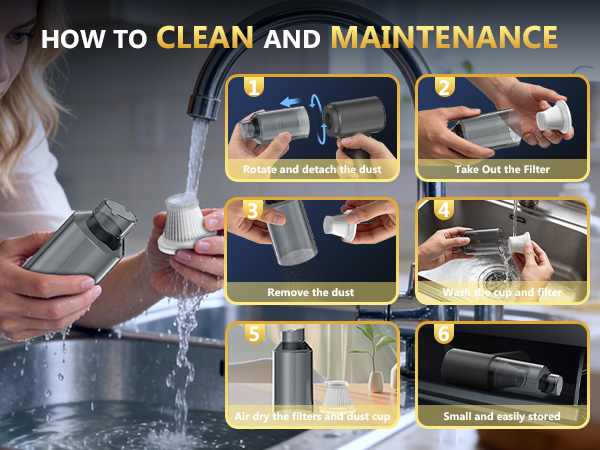 HOW TO CLEAN AND MAINTENANCE

1
Rotate and detach the dust

2
Take Out the Filter

3
Remove the dust

4
Wash the cup and filter

5
Air dry the filters and dust cup

6
Small and easily stored