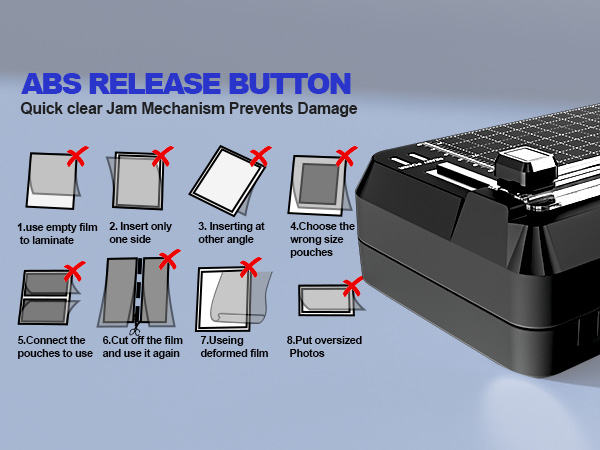 ABS RELEASE BUTTON
Quick clear Jam Mechanism Prevents Damage

1.use empty film to laminate

2. Insert only one side

3. Inserting at other angle

4.Choose the wrong size pouches

5.Connect the pouches to use

6.Cut off the film and use it again

7.Useing deformed film

8.Put oversized Photos