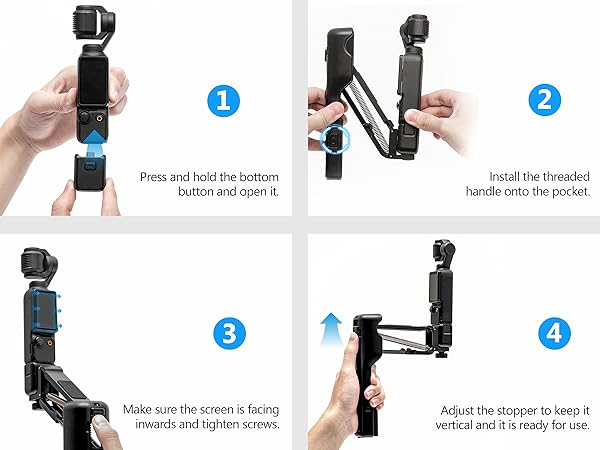 1

Press and hold the bottom button and open it.

2

Install the threaded handle onto the pocket.

3

Make sure the screen is facing inwards and tighten screws.

4

Adjust the stopper to keep it vertical and it is ready for use.