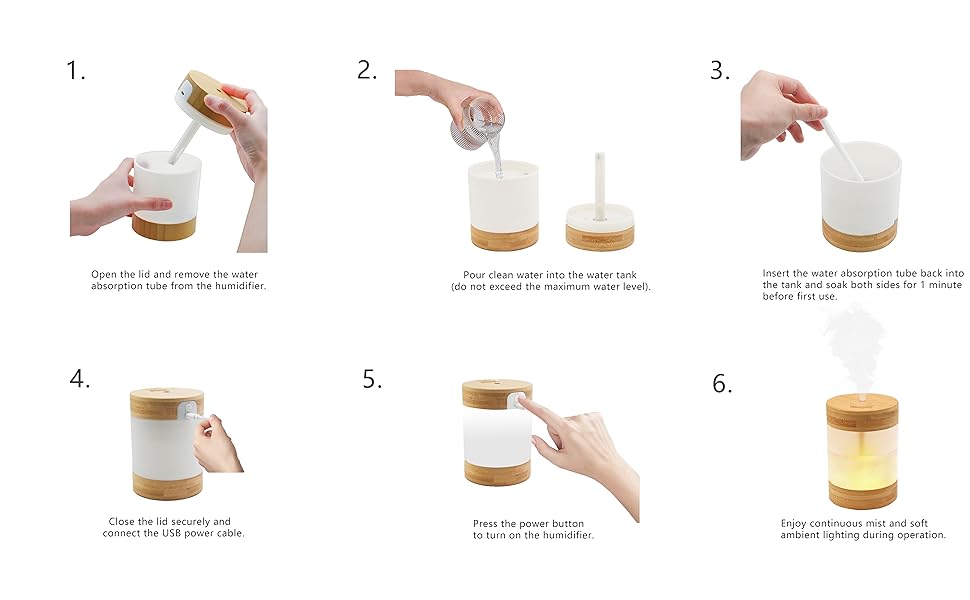 1.

Open the lid and remove the water absorption tube from the humidifier.

2.

Pour clean water into the water tank (do not exceed the maximum water level).

3.

Insert the water absorption tube back into the tank and soak both sides for 1 minute before first use.

4.

Close the lid securely and connect the USB power cable.

5.

Press the power button to turn on the humidifier.

6.

Enjoy continuous mist and soft ambient lighting during operation.