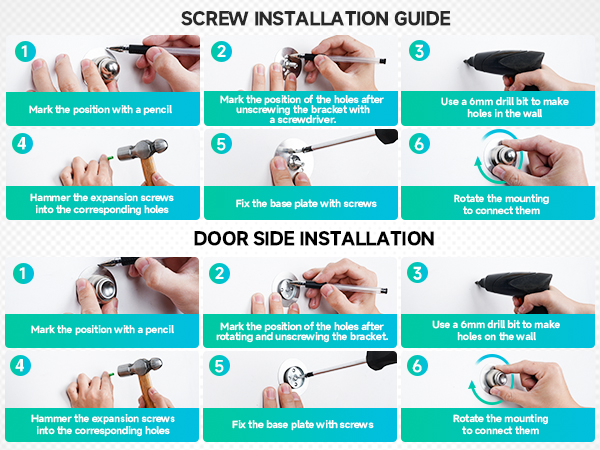 SCREW INSTALLATION GUIDE

1
Mark the position with a pencil

2
Mark the position of the holes after unscrewing the bracket with a screwdriver.

3
Use a 6mm drill bit to make holes in the wall

4
Hammer the expansion screws into the corresponding holes

5
Fix the base plate with screws

6
Rotate the mounting to connect them

DOOR SIDE INSTALLATION

1
Mark the position with a pencil

2
Mark the position of the holes after rotating and unscrewing the bracket.

3
Use a 6mm drill bit to make holes on the wall

4
Hammer the expansion screws into the corresponding holes

5
Fix the base plate with screws

6
Rotate the mounting to connect them