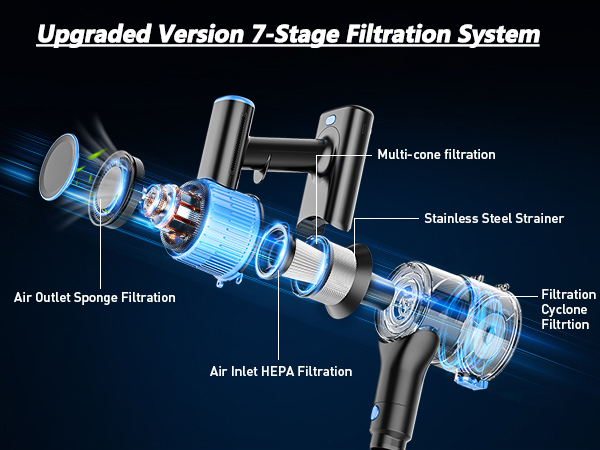 Upgraded Version 7-Stage Filtration System

Multi-cone filtration

Stainless Steel Strainer

Air Outlet Sponge Filtration

Filtration
Cyclone
Filtrtion

Air Inlet HEPA Filtration