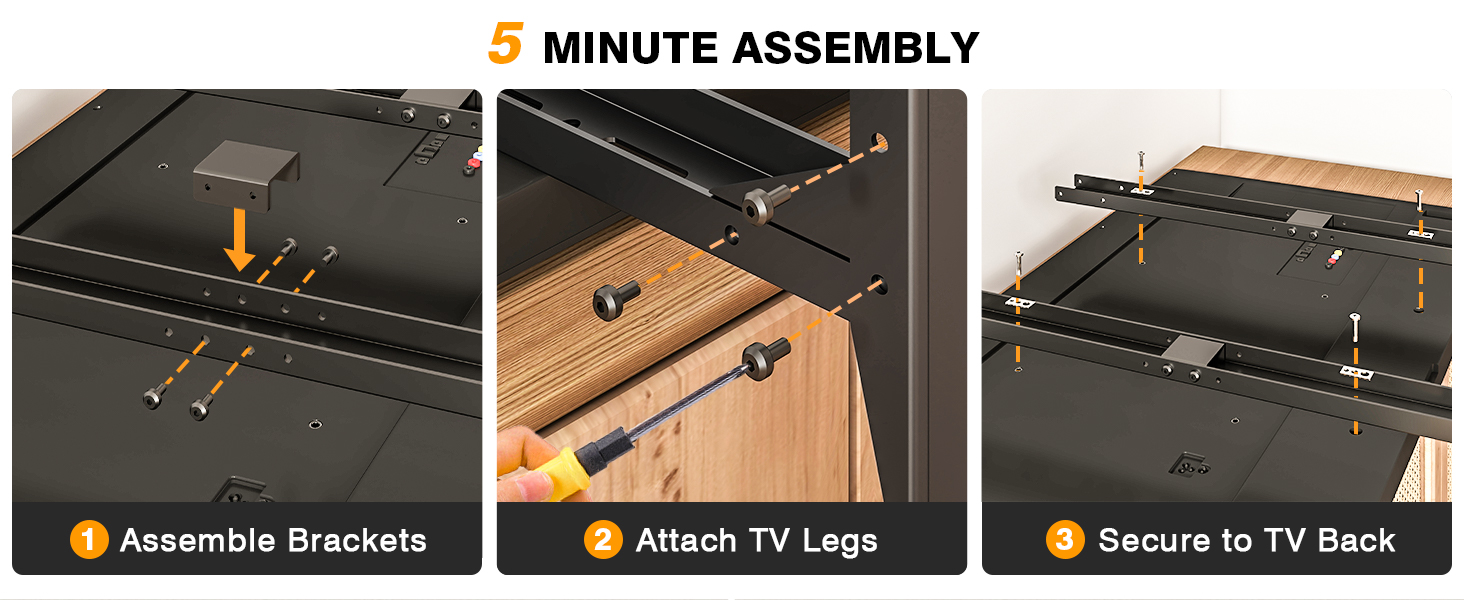 5 MINUTE ASSEMBLY

1 Assemble Brackets

2 Attach TV Legs

3 Secure to TV Back