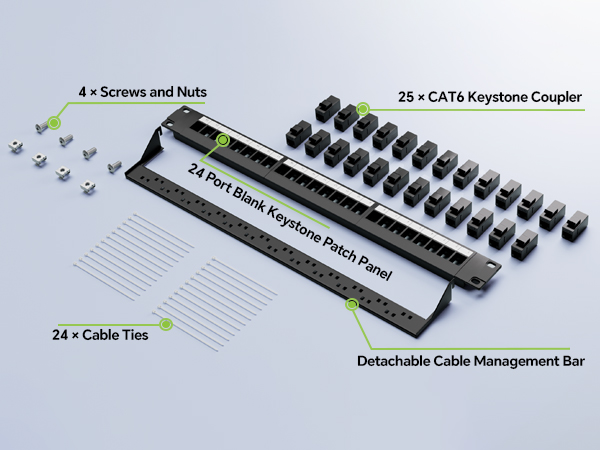 4 × Screws and Nuts

25 × CAT6 Keystone Coupler

24 Port Blank Keystone Patch Panel

24 × Cable Ties

Detachable Cable Management Bar