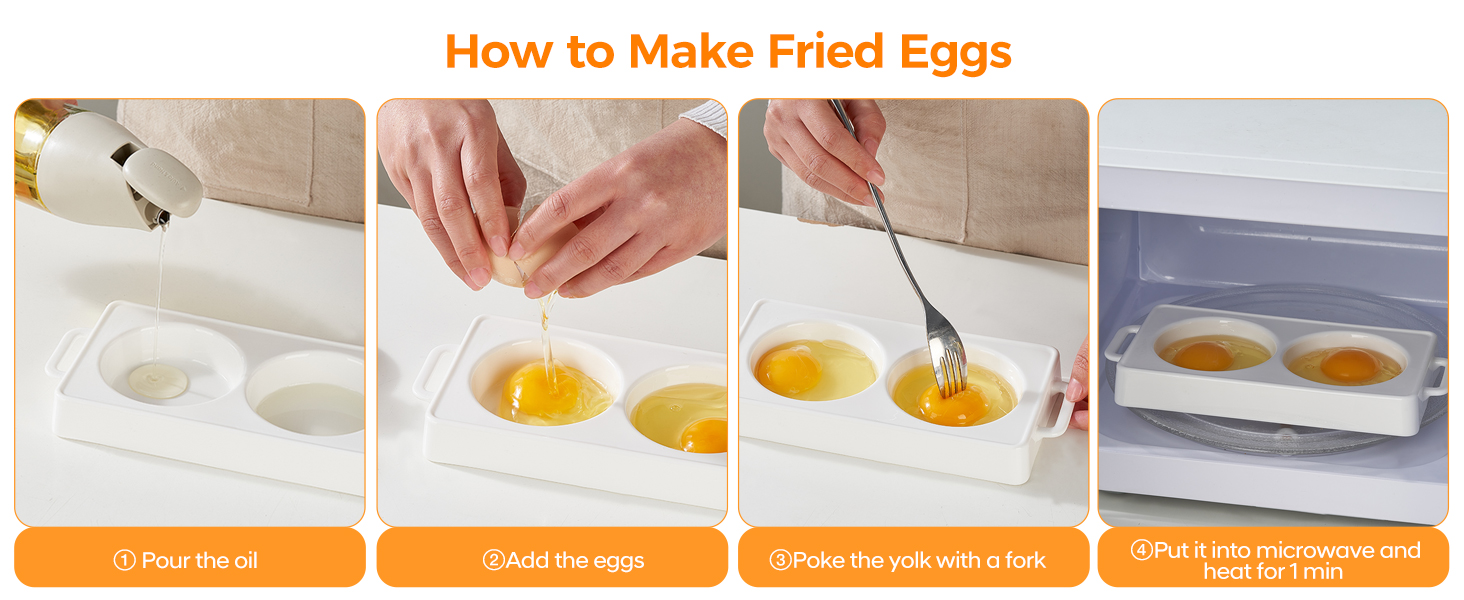 How to Make Fried Eggs

① Pour the oil

②Add the eggs

③Poke the yolk with a fork

④Put it into microwave and heat for 1 min