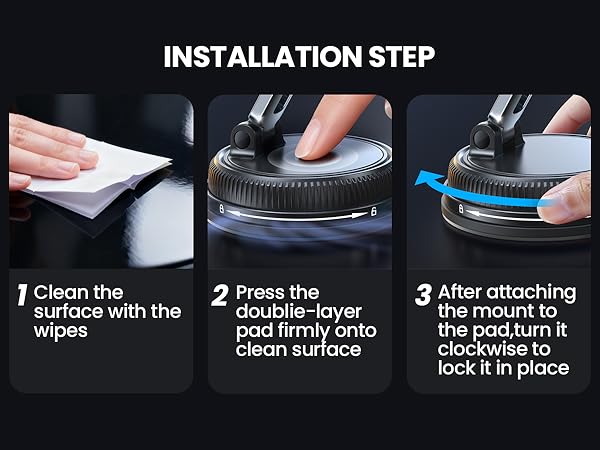 INSTALLATION STEP

1 Clean the surface with the wipes

2 Press the doublie-layer pad firmly onto clean surface

3 After attaching the mount to the pad,turn it clockwise to lock it in place