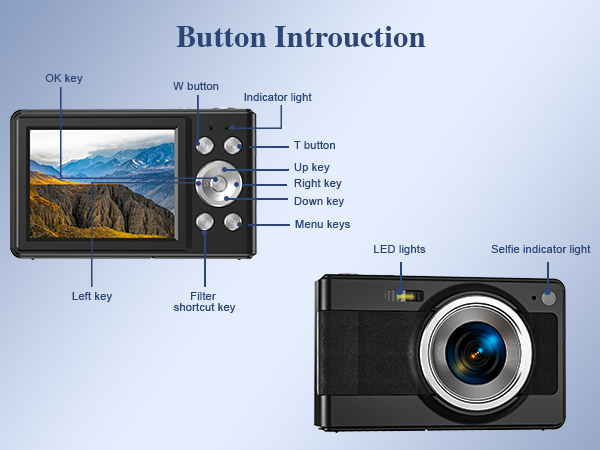 Button Introuction

OK key

W button

Indicator light

T button

Up key

Right key

Down key

Menu keys

Left key

Filter shortcut key

LED lights

Selfie indicator light